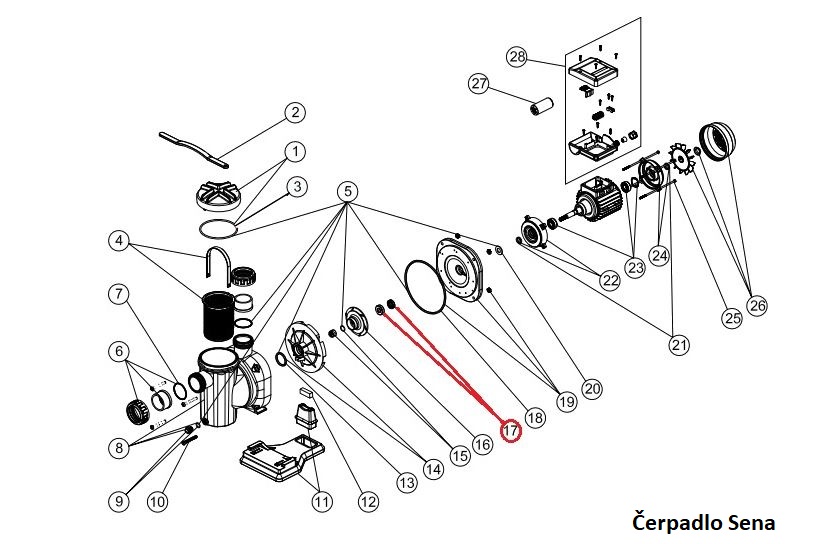 28
27
2
1
3
5
4
7
6
8
9
10
11
12
13
14
15
16
17
18
19
20
21
22
23
24
25
26

Čerpadlo Sena