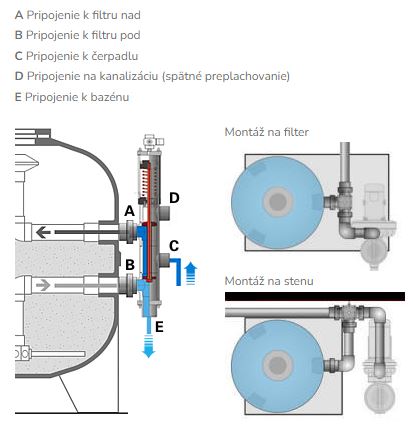 A Pripojenie k filtru nad
B Pripojenie k filtru pod
C Pripojenie k čerpadlu
D Pripojenie na kanalizáciu (spätné preplachovanie)
E Pripojenie k bazénu

D
A
C
B
E

Montáž na filter

Montáž na stenu