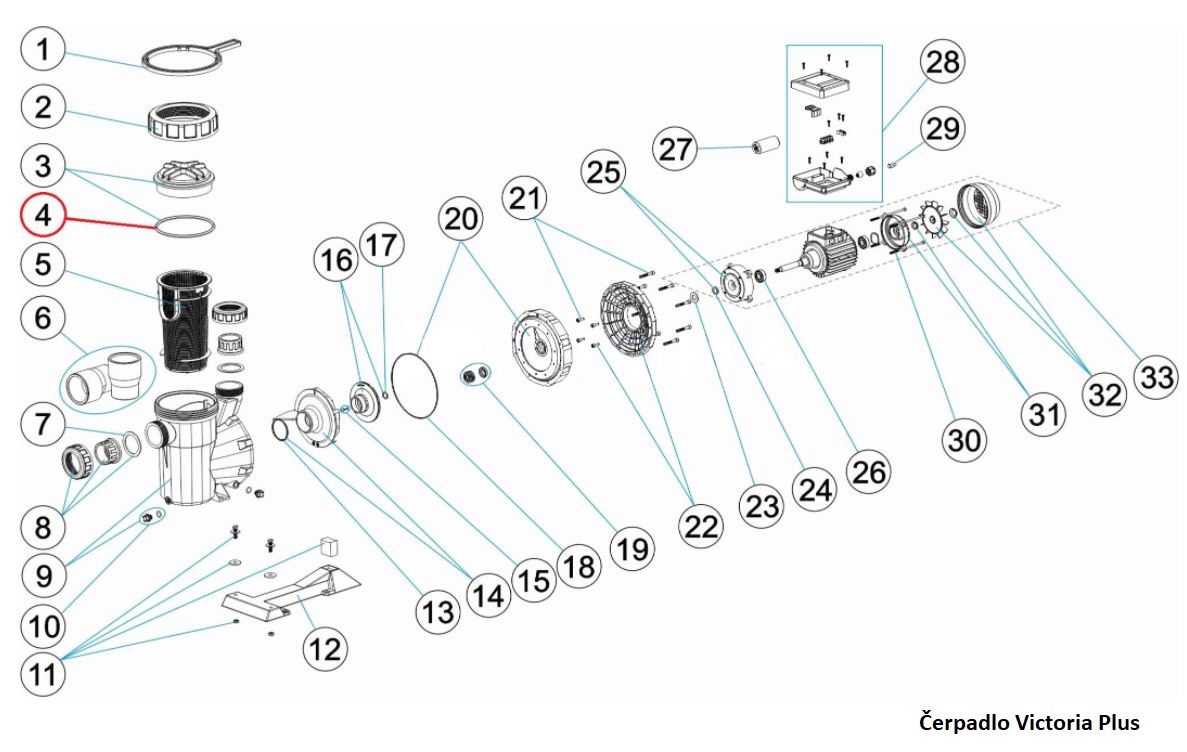 1
2
3
4
5
6
7
8
9
10
11
12
13
14
15
16
17
18
19
20
21
22
23
24
25
26
27
28
29
30
31
32
33

Čerpadlo Victoria Plus