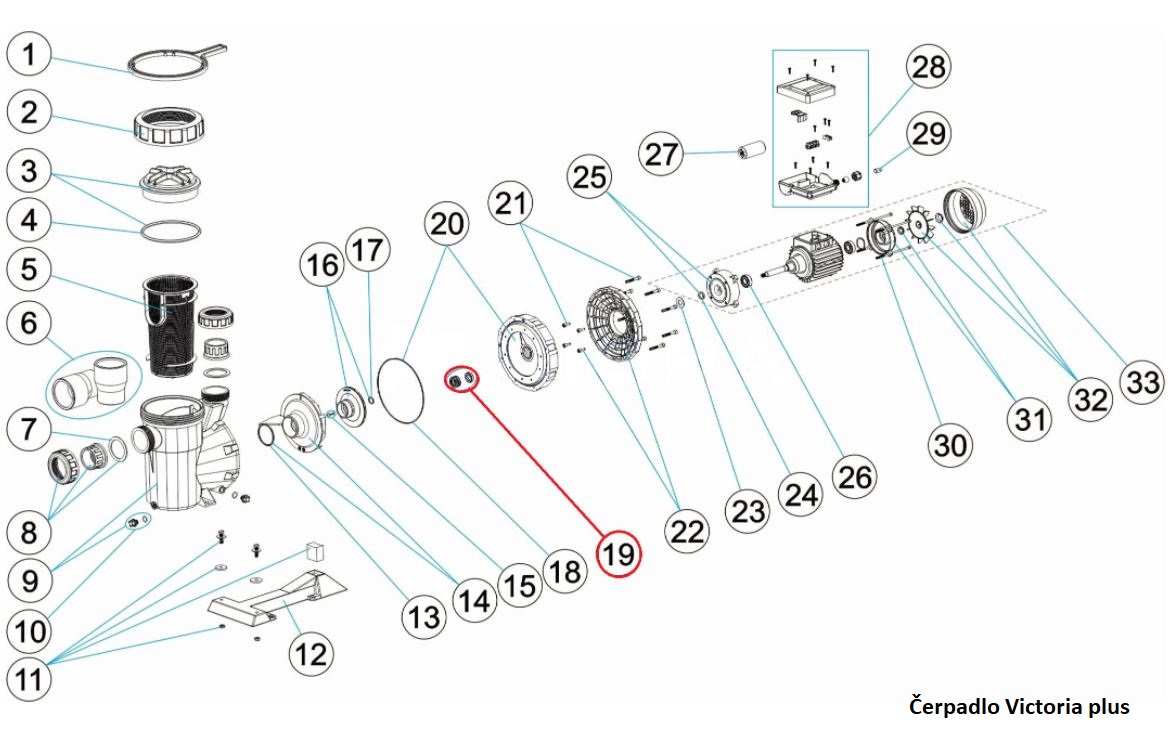 1
2
3
4
5
6
7
8
9
10
11
12
13
14
15
16
17
18
19
20
21
22
23
24
25
26
27
28
29
30
31
32
33

Čerpadlo Victoria plus