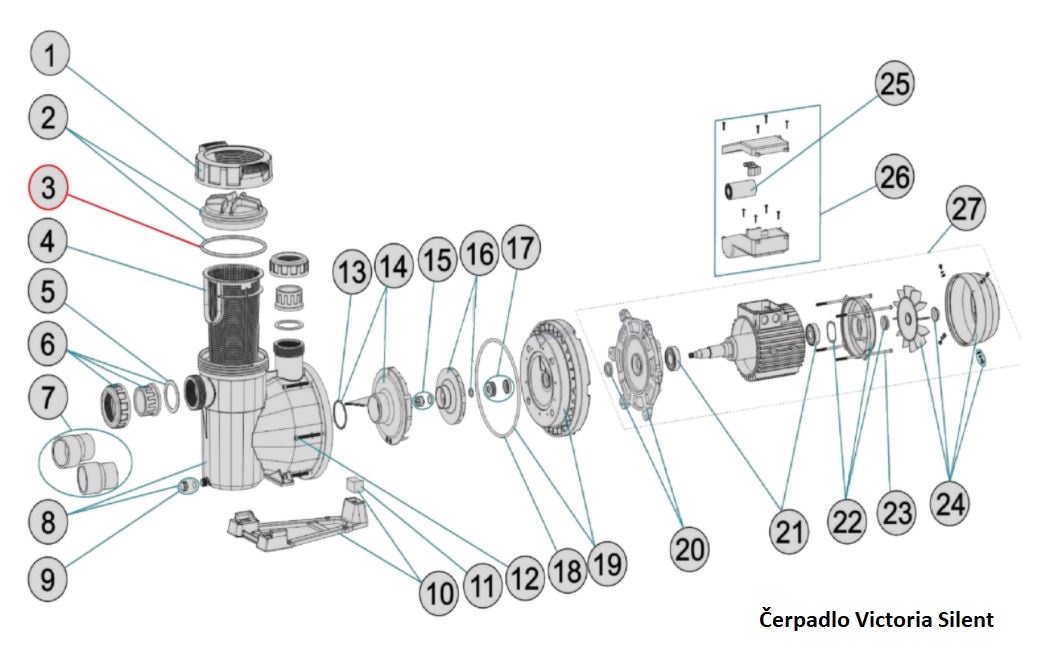 1
2
3
4
5
6
7
8
9
10
11
12
13
14
15
16
17
18
19
20
21
22
23
24
25
26
27

Čerpadlo Victoria Silent