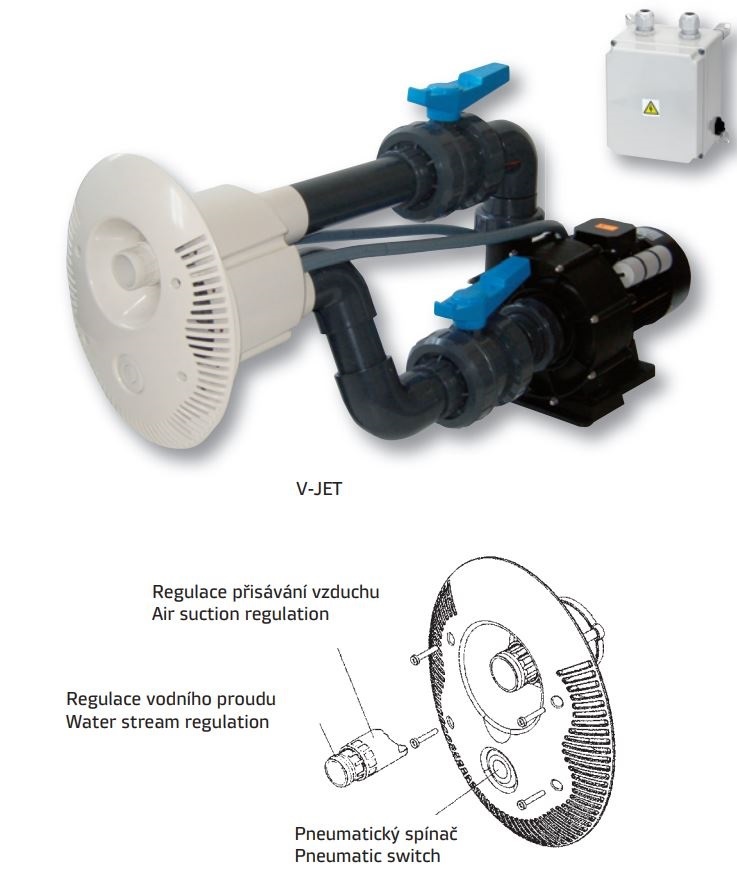 V-JET

Regulace přisávání vzduchu
Air suction regulation

Regulace vodního proudu
Water stream regulation

Pneumatický spínač
Pneumatic switch