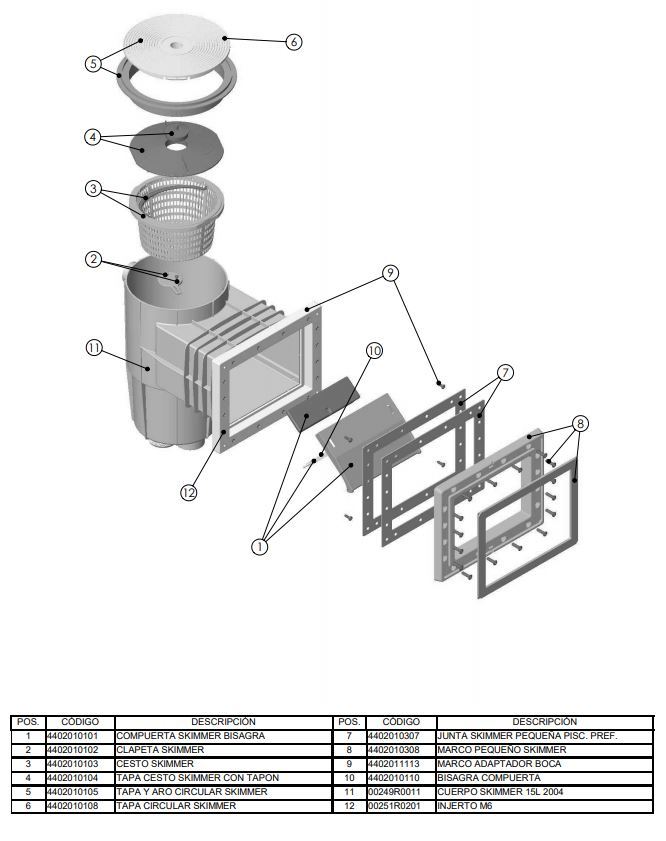 6
5
4
3
2
9
11
10
7
8
12
1

| POS. | CÓDIGO | DESCRIPCIÓN | POS. | CÓDIGO | DESCRIPCIÓN |
|---|---|---|---|---|---|
| 1 | 4402010101 | COMPUERTA SKIMMER BISAGRA | 7 | 4402010307 | JUNTA SKIMMER PEQUEÑA PISC. PREF. |
| 2 | 4402010102 | CLAPETA SKIMMER | 8 | 4402010308 | MARCO PEQUEÑO SKIMMER |
| 3 | 4402010103 | CESTO SKIMMER | 9 | 4402011113 | MARCO ADAPTADOR BOCA |
| 4 | 4402010104 | TAPA CESTO SKIMMER CON TAPON | 10 | 4402010110 | BISAGRA COMPUERTA |
| 5 | 4402010105 | TAPA Y ARO CIRCULAR SKIMMER | 11 | 00249R0011 | CUERPO SKIMMER 15L 2004 |
| 6 | 4402010108 | TAPA CIRCULAR SKIMMER | 12 | 00251R0201 | INJERTO M6 |