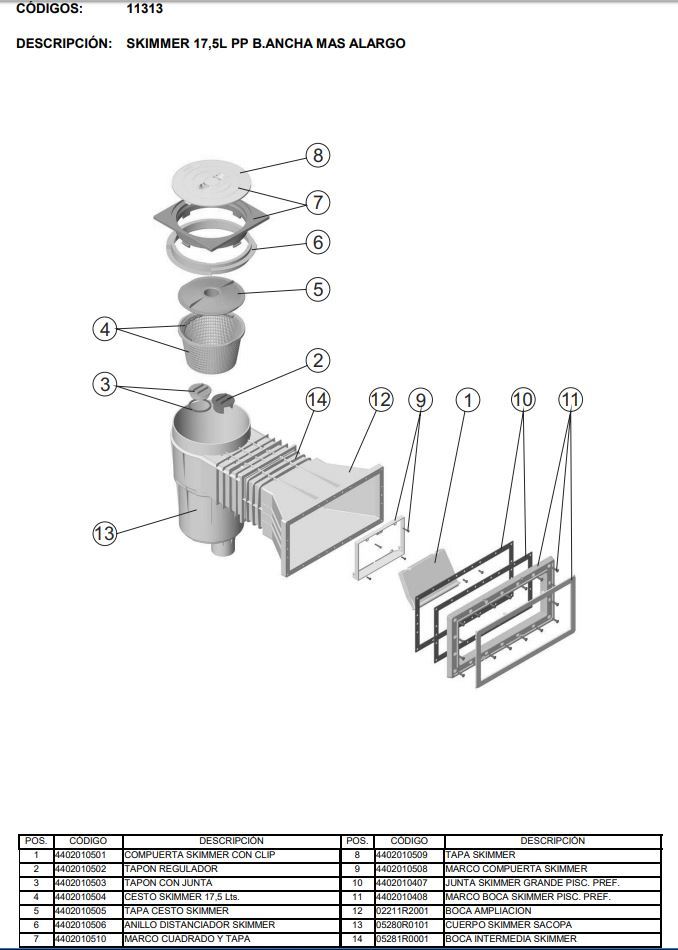 CÓDIGOS: 11313

DESCRIPCIÓN: SKIMMER 17,5L PP B.ANCHA MAS ALARGO

8
7
6
5
4
2
3
14
12
9
1
10
11
13

| POS. | CÓDIGO | DESCRIPCIÓN | POS. | CÓDIGO | DESCRIPCIÓN |
|---|---|---|---|---|---|
| 1 | 4402010501 | COMPUERTA SKIMMER CON CLIP | 8 | 4402010509 | TAPA SKIMMER |
| 2 | 4402010502 | TAPON REGULADOR | 9 | 4402010508 | MARCO COMPUERTA SKIMMER |
| 3 | 4402010503 | TAPON CON JUNTA | 10 | 4402010407 | JUNTA SKIMMER GRANDE PISC. PREF. |
| 4 | 4402010504 | CESTO SKIMMER 17,5 Lts. | 11 | 4402010408 | MARCO BOCA SKIMMER PISC. PREF. |
| 5 | 4402010505 | TAPA CESTO SKIMMER | 12 | 02211R2001 | BOCA AMPLIACION |
| 6 | 4402010506 | ANILLO DISTANCIADOR SKIMMER | 13 | 05280R0101 | CUERPO SKIMMER SACOPA |
| 7 | 4402010510 | MARCO CUADRADO Y TAPA | 14 | 05281R0001 | BOCA INTERMEDIA SKIMMER |