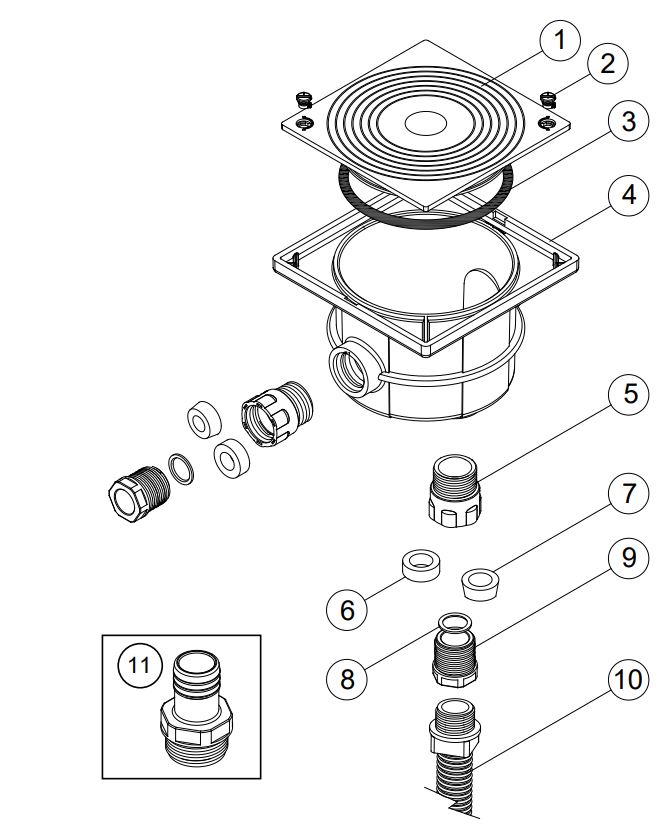 1
2
3
4
5
7
9
6
8
10
11